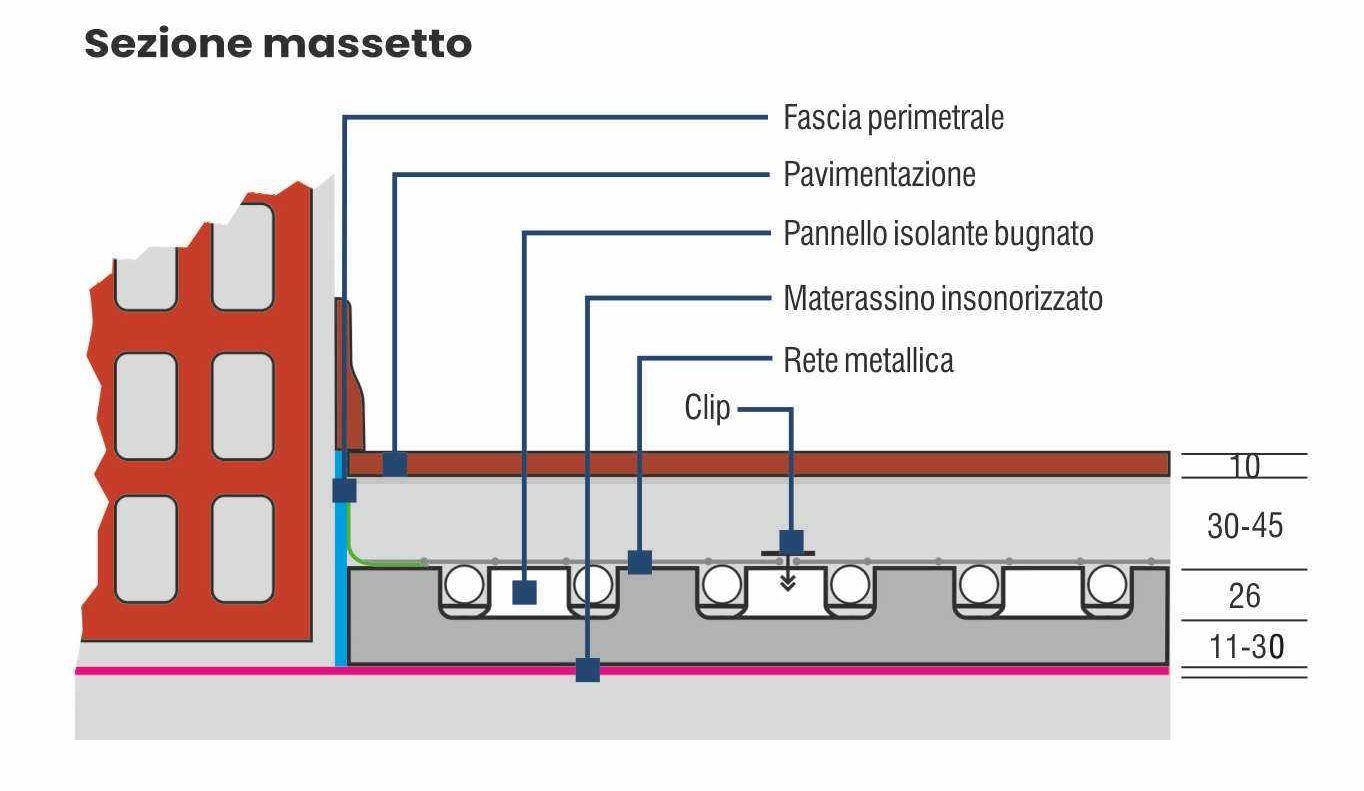 Sezione massetto

Fascia perimetrale
Pavimentazione
Pannello isolante bugnato
Materassino insonorizzato
Rete metallica
Clip

10
30-45
26
11-30